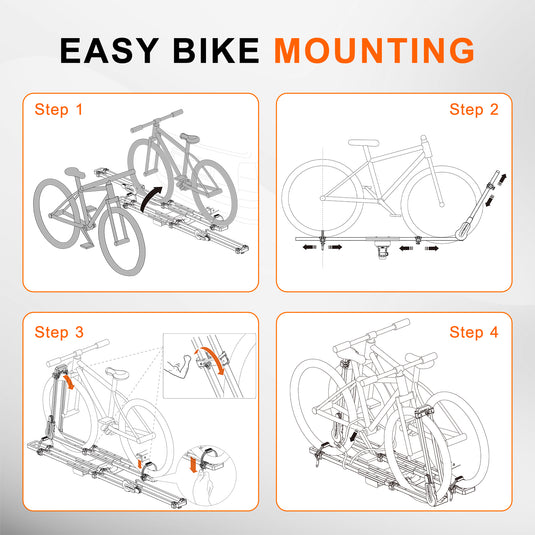 EASY BIKE MOUNTING

Step 1

Step 2

Step 3

Step 4